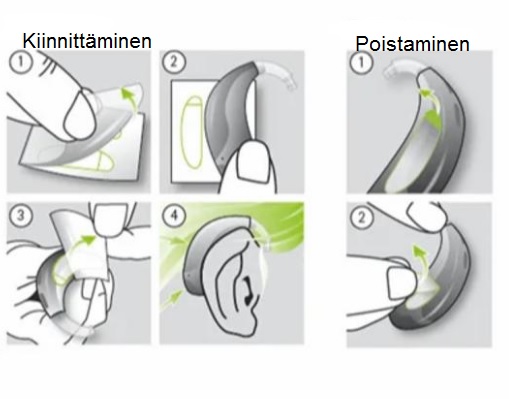 Kiinnittäminen

1

2

3

4

Poistaminen

1

2